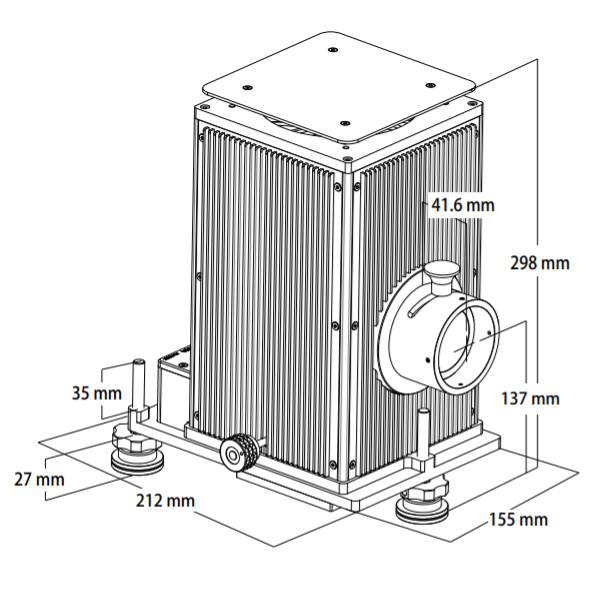 41.6 mm

298 mm

35 mm

137 mm

27 mm

212 mm

155 mm